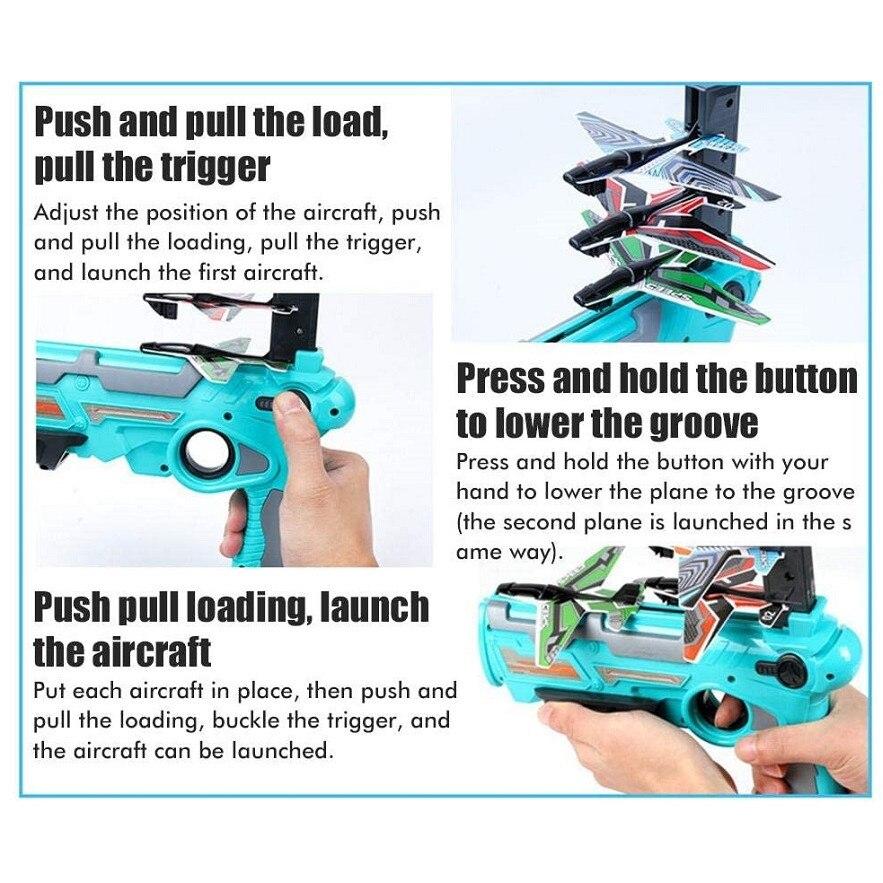 Push and pull the load, pull the trigger

Adjust the position of the aircraft, push and pull the loading, pull the trigger, and launch the first aircraft.

Press and hold the button to lower the groove

Press and hold the button with your hand to lower the plane to the groove (the second plane is launched in the s ame way).

Push pull loading, launch the aircraft

Put each aircraft in place, then push and pull the loading, buckle the trigger, and the aircraft can be launched.