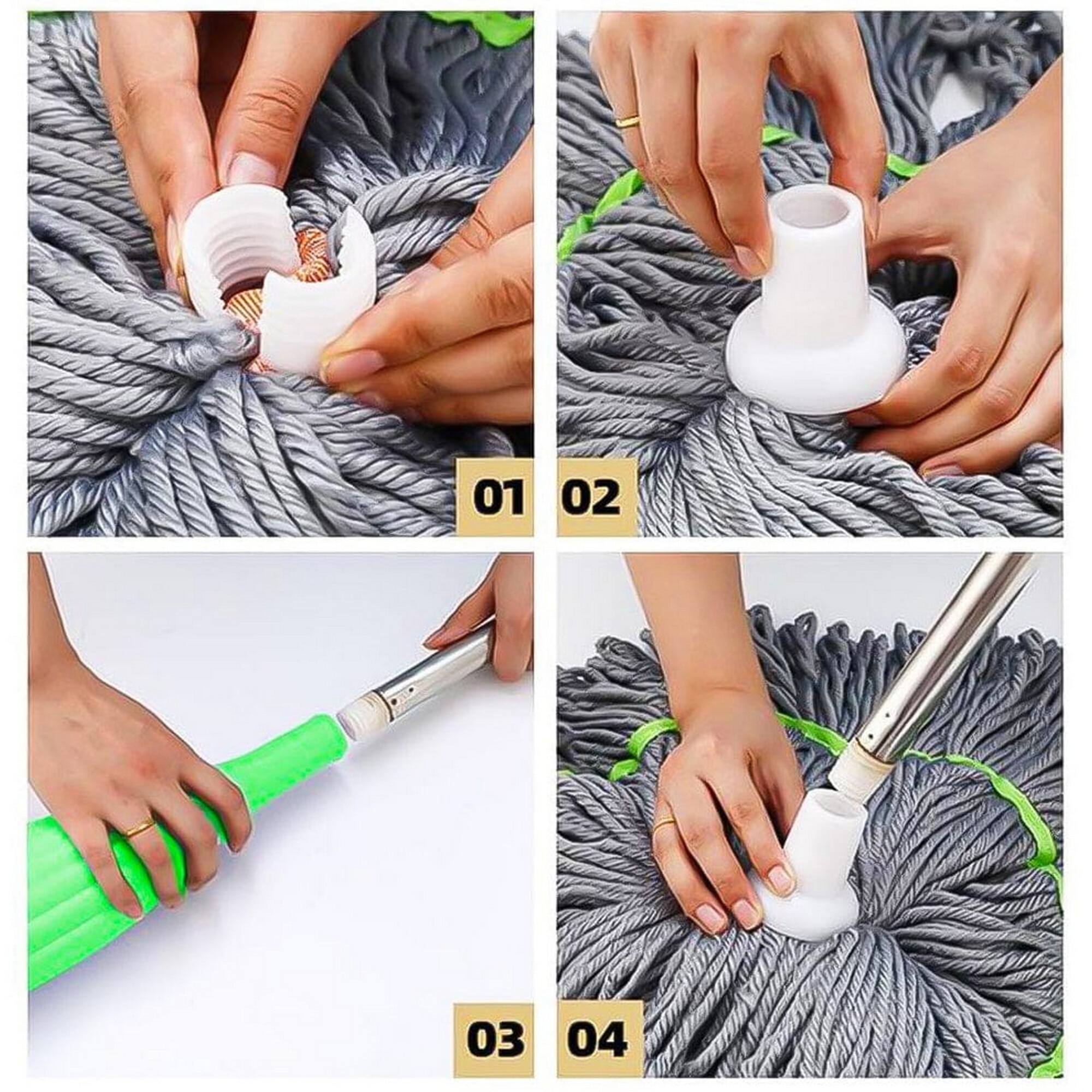 01

02

03

04