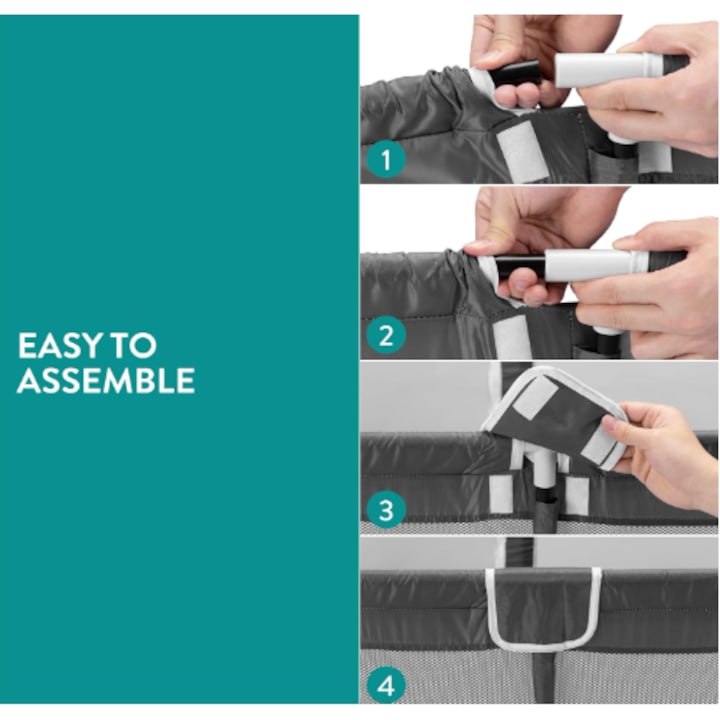 EASY TO ASSEMBLE

1

2

3

4