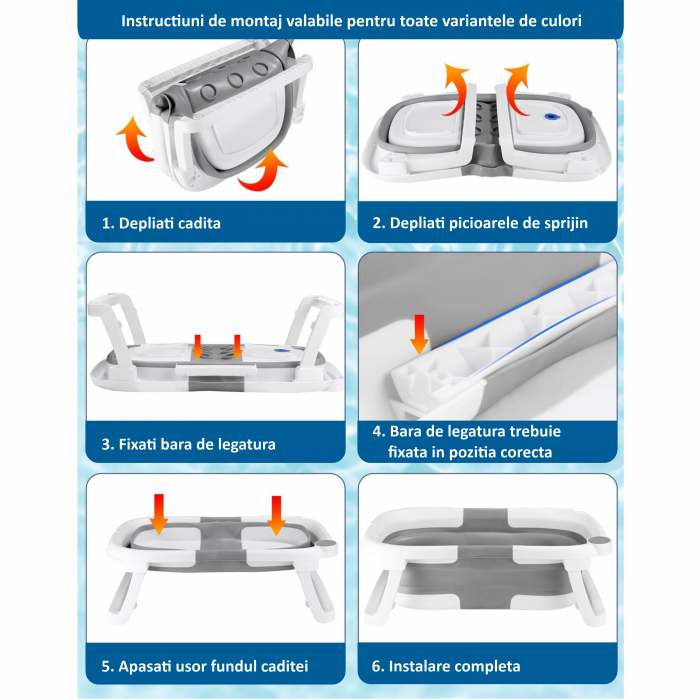 Instructiuni de montaj valabile pentru toate variantele de culori

1. Depliati cadita

2. Depliati picioarele de sprijin

3. Fixati bara de legatura

4. Bara de legatura trebuie fixata in pozitia corecta

5. Apasati usor fundul caditei

6. Instalare completa