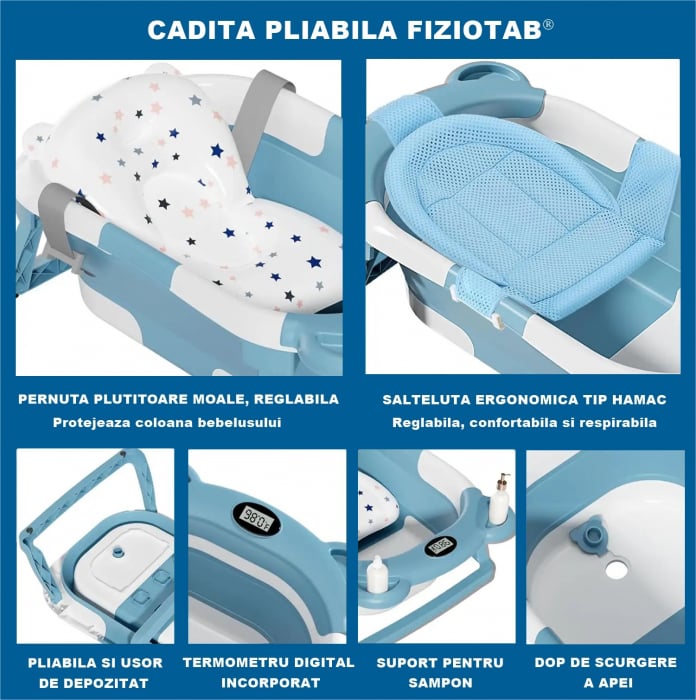 CADITA PLIABILA FIZIOTAB®

PERNUTA PLUTITOARE MOALE, REGLABILA
Protejeaza coloana bebelusului

SALTELUTA ERGONOMICA TIP HAMAC
Reglabila, confortabila si respirabila

98.0°F

PLIABILA SI USOR DE DEPOZITAT

TERMOMETRU DIGITAL INCORPORAT

SUPORT PENTRU SAMPON

DOP DE SCURGERE A APEI