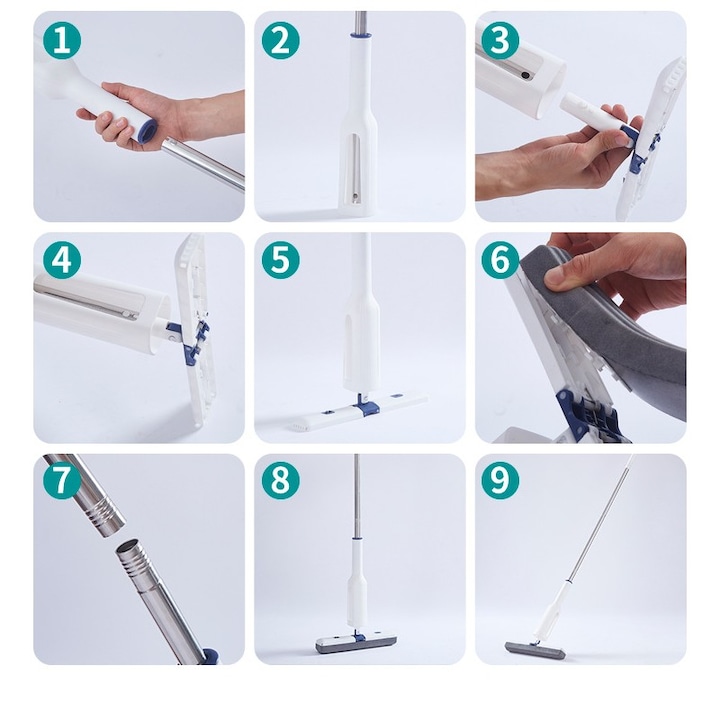 1

2

3

4

5

6

7

8

9