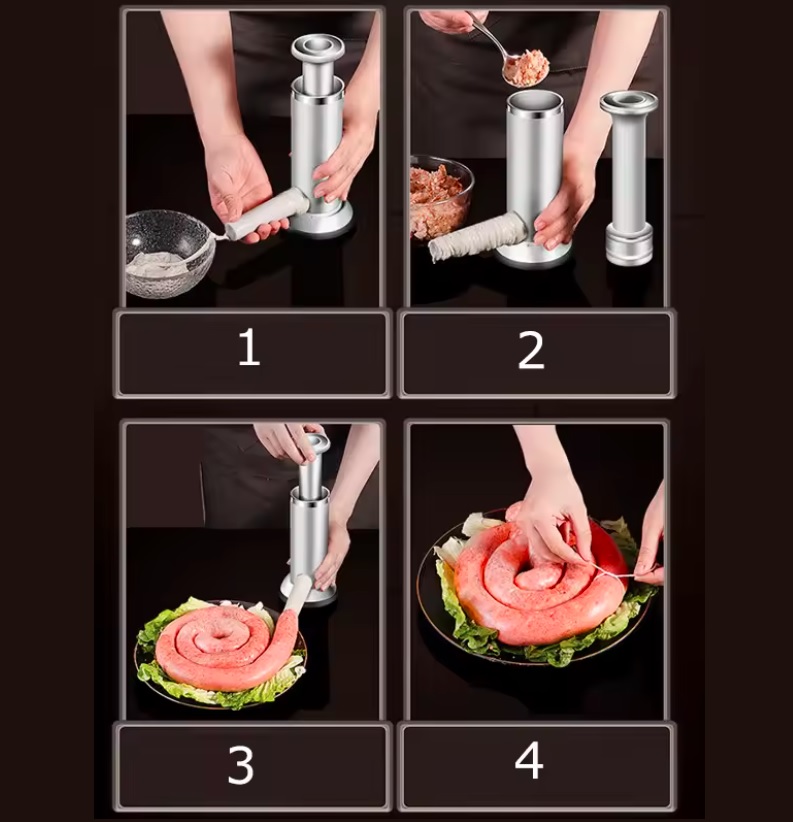 1

2

3

4