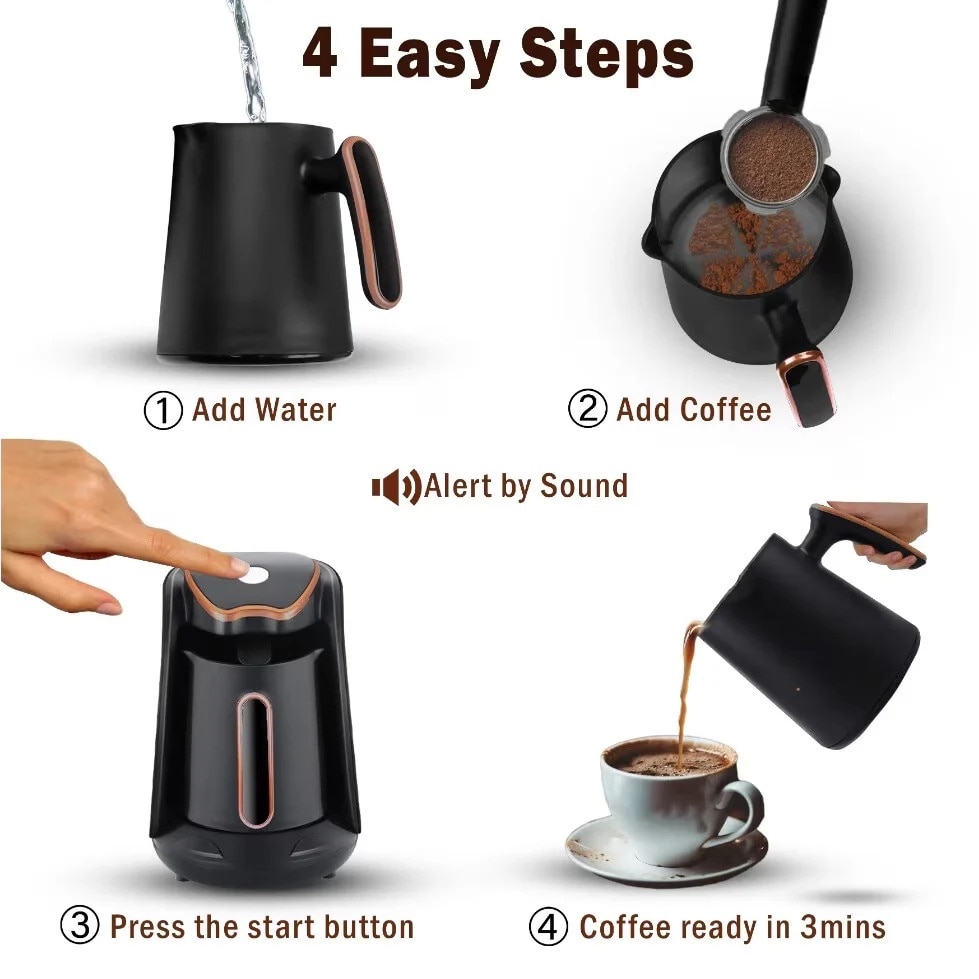 4 Easy Steps

① Add Water

② Add Coffee

Alert by Sound

③ Press the start button

④ Coffee ready in 3mins