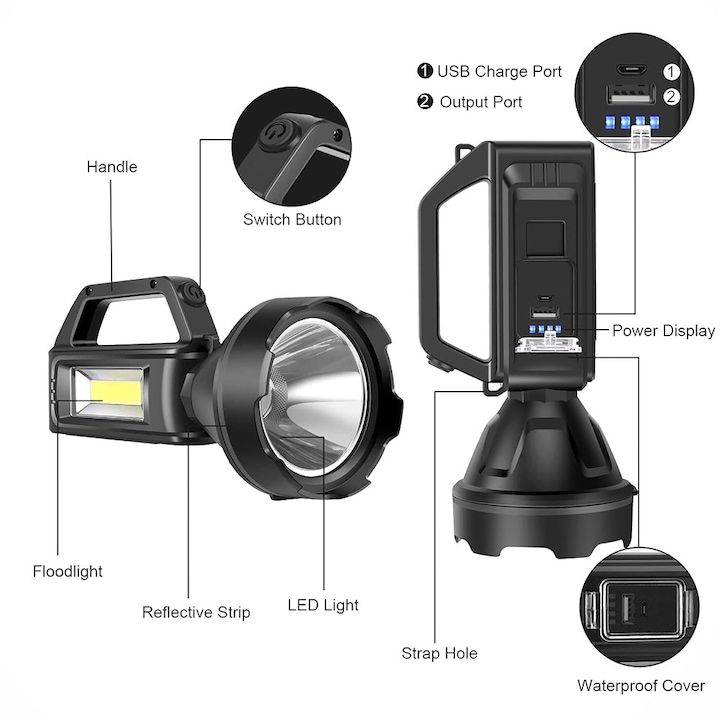 ❶ USB Charge Port
❷ Output Port

1
2

Handle

Switch Button

Power Display

Floodlight

Reflective Strip

LED Light

Strap Hole

Waterproof Cover