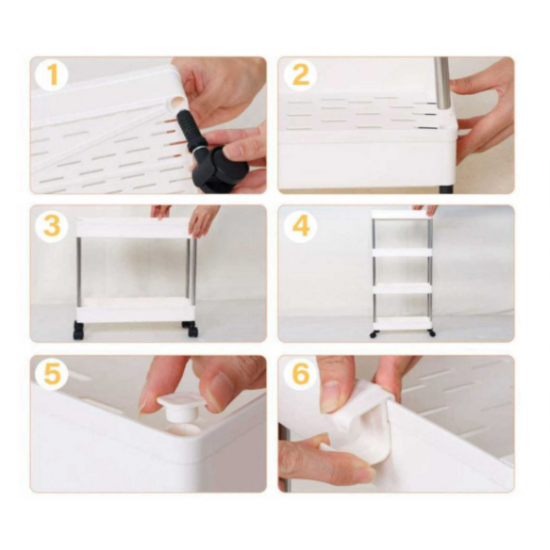 1

2

3

4

5

6