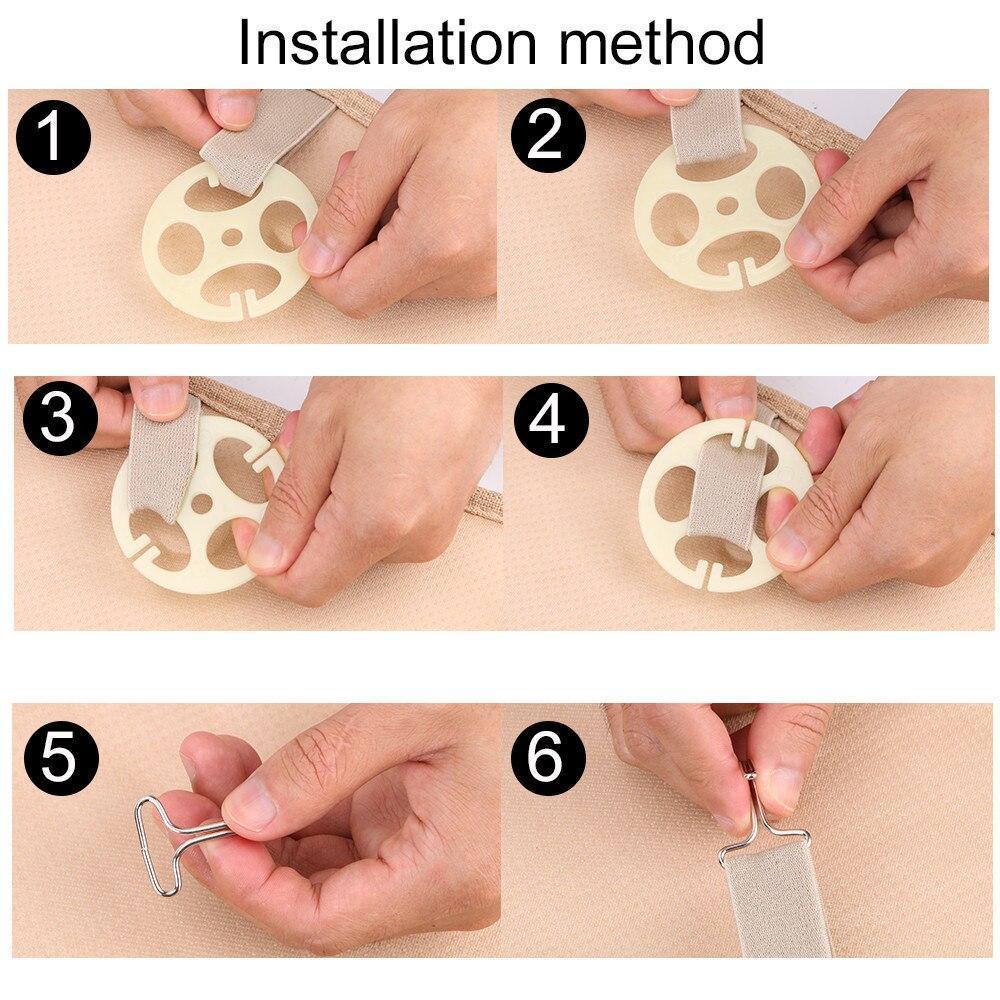 Installation method

1

2

3

4

5

6